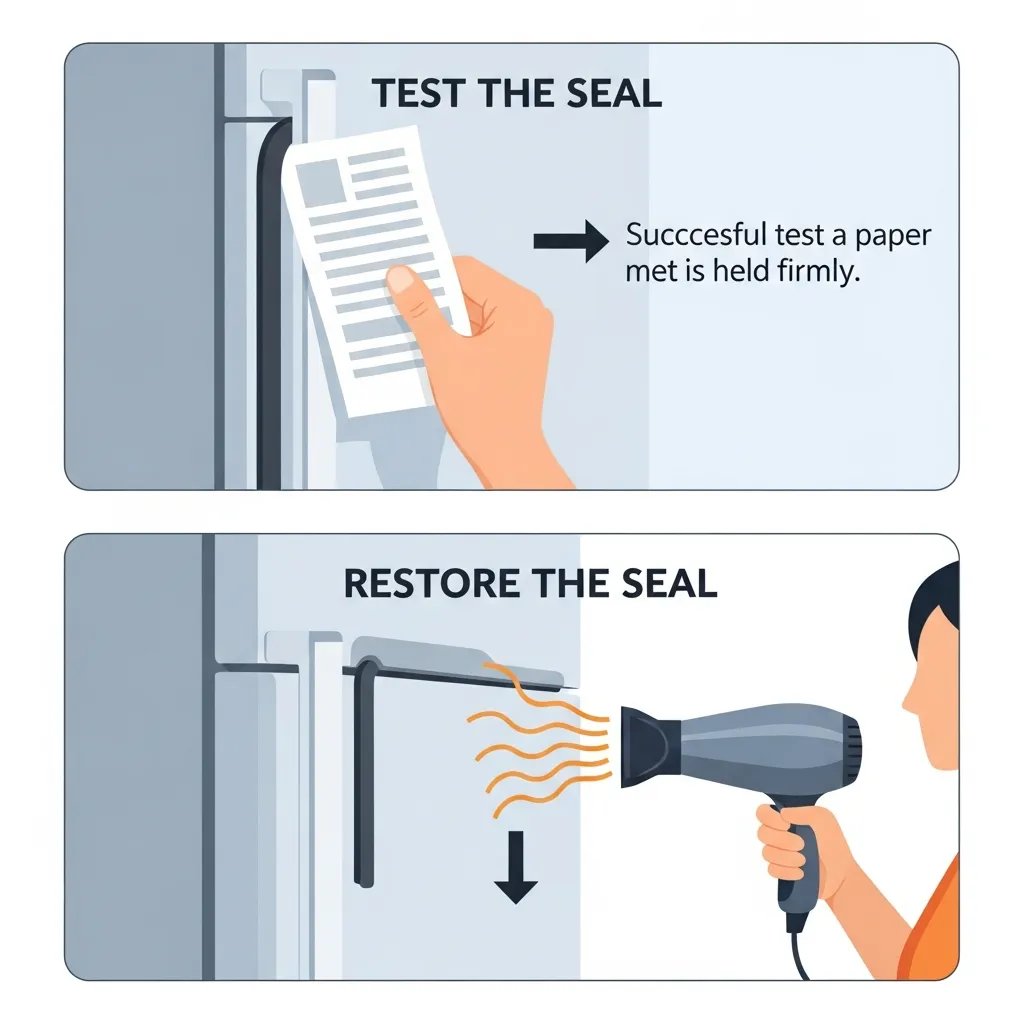 TEST THE SEAL

Succcesful test a paper met is held firmly.

RESTORE THE SEAL