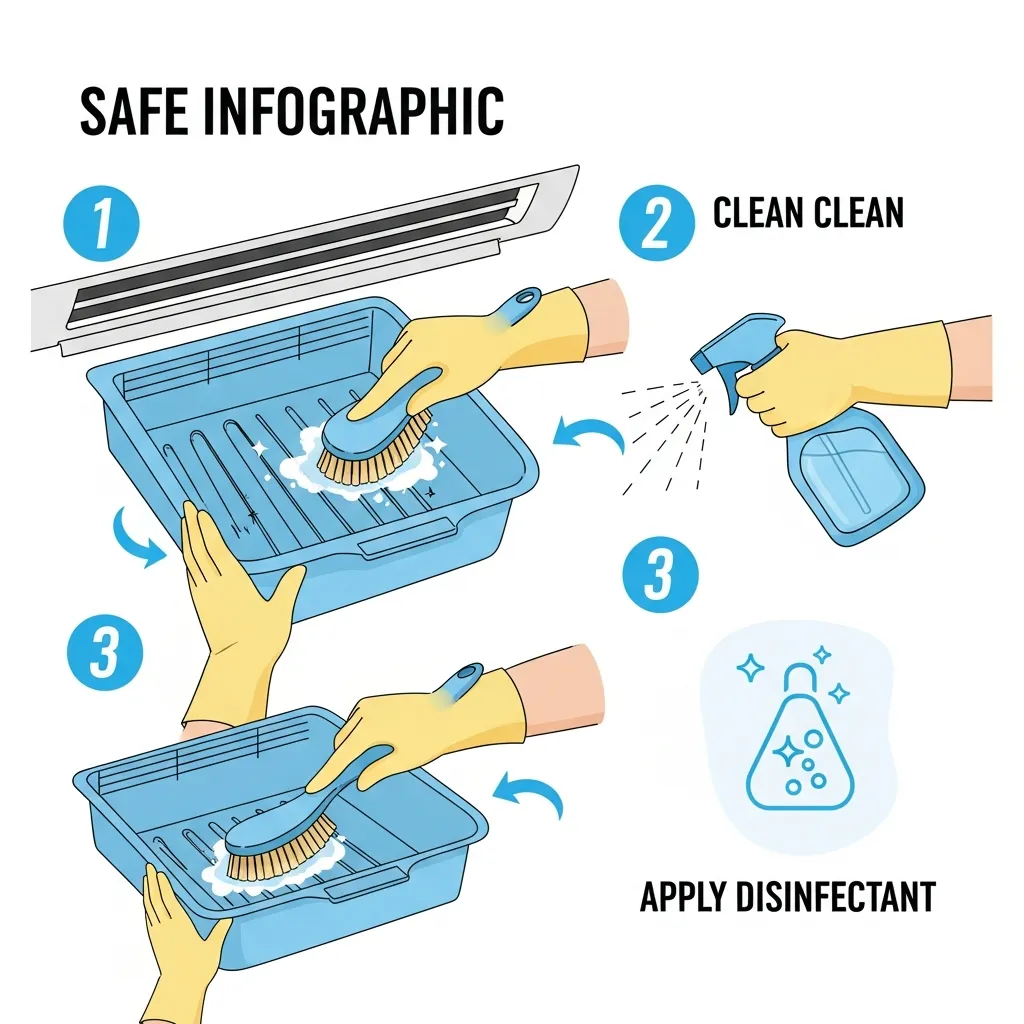 SAFE INFOGRAPHIC

1

2 CLEAN CLEAN

3

3

APPLY DISINFECTANT