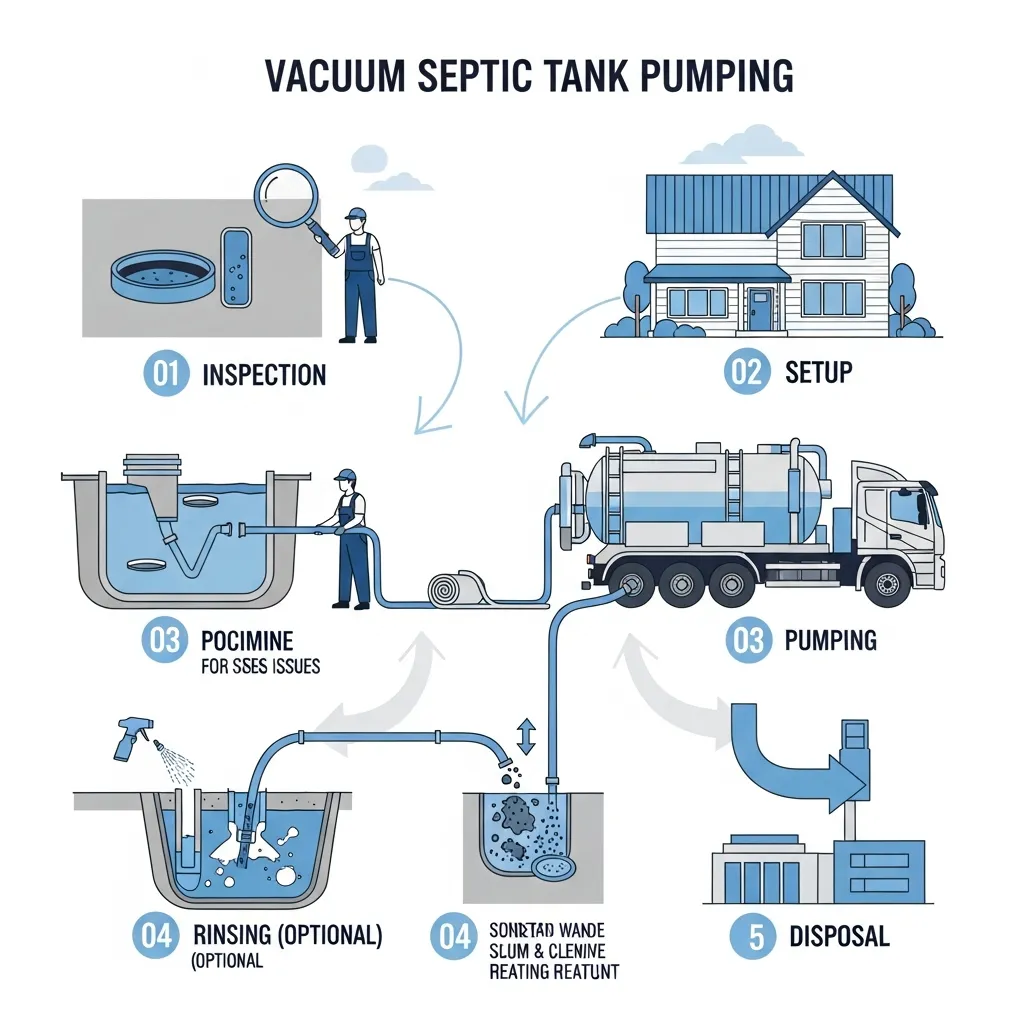 VACUUM SEPTIC TANK PUMPING

01 INSPECTION

02 SETUP

03 POCIMINE
FOR SSES ISSUES

03 PUMPING

04 RINSING (OPTIONAL)
(OPTIONAL

04 SONRTAD WANDE
SLUM & CLENINE
REATING REATUNT

5 DISPOSAL